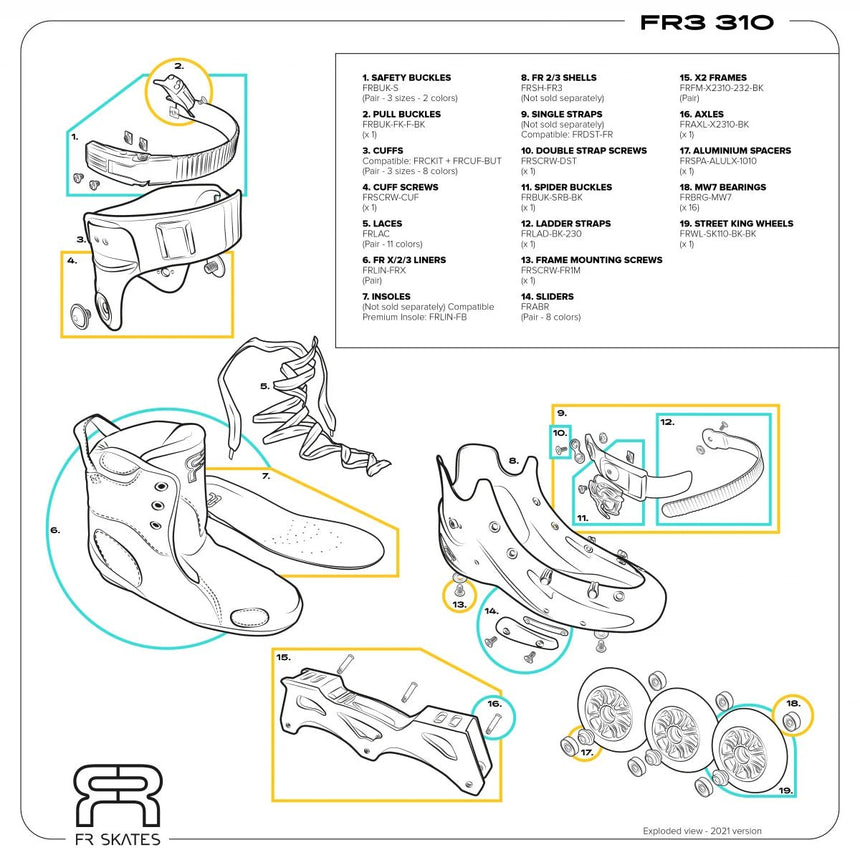 FR3 310

1. SAFETY BUCKLES
FRBUK-S
(Pair - 3 sizes - 2 colors)

2. PULL BUCKLES
FRBUK-FK-F-BK
(x 1)

3. CUFFS
Compatible: FRCKIT + FRCUF-BUT
(Pair - 3 sizes - 8 colors)

4. CUFF SCREWS
FRSCRW-CUF
(x 1)

5. LACES
FRLAC
(Pair - 11 colors)

6. FR X/2/3 LINERS
FRLIN-FRX
(Pair)

7. INSOLES
(Not sold separately) Compatible Premium Insole: FRLIN-FB

8. FR 2/3 SHELLS
FRSH-FR3
(Not sold separately)

9. SINGLE STRAPS
(Not sold separately)
Compatible: FRDST-FR

10. DOUBLE STRAP SCREWS
FRSCRW-DST
(x 1)

11. SPIDER BUCKLES
FRBUK-SRB-BK
(x 1)

12. LADDER STRAPS
FRLAD-BK-230
(x 1)

13. FRAME MOUNTING SCREWS
FRSCRW-FR1M
(x 1)

14. SLIDERS
FRABR
(Pair - 8 colors)

15. X2 FRAMES
FRFM-X2310-232-BK
(Pair)

16. AXLES
FRAXL-X2310-BK
(x 1)

17. ALUMINIUM SPACERS
FRSPA-ALULX-1010
(x 1)

18. MW7 BEARINGS
FRBRG-MW7
(x 16)

19. STREET KING WHEELS
FRWL-SK110-BK-BK
(x 1)

2.
1.
3.
4.
5.
6.
7.
8.
9.
10.
11.
12.
13.
14.
15.
16.
17.
18.
19.

FR SKATES

Exploded view - 2021 version