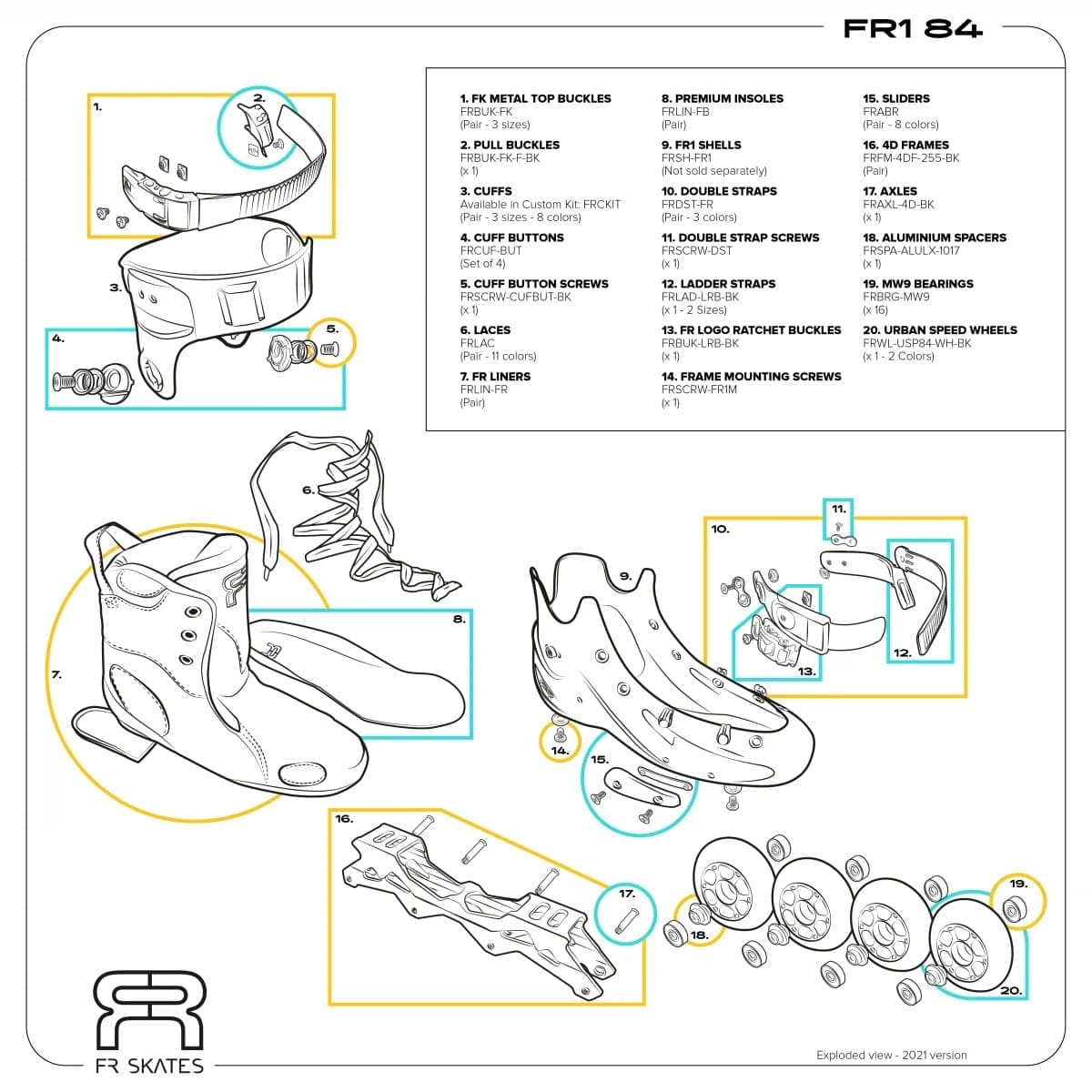 FR1 84

1. FK METAL TOP BUCKLES
FRBUK-FK
(Pair - 3 sizes)

2. PULL BUCKLES
FRBUK-FK-F-BK
(x 1)

3. CUFFS
Available in Custom Kit: FRCKIT
(Pair - 3 sizes - 8 colors)

4. CUFF BUTTONS
FRCUF-BUT
(Set of 4)

5. CUFF BUTTON SCREWS
FRSCRW-CUFBUT-BK
(x 1)

6. LACES
FRLAC
(Pair - 11 colors)

7. FR LINERS
FRLIN-FR
(Pair)

8. PREMIUM INSOLES
FRLIN-FB
(Pair)

9. FR1 SHELLS
FRSH-FR1
(Not sold separately)

10. DOUBLE STRAPS
FRDST-FR
(Pair - 3 colors)

11. DOUBLE STRAP SCREWS
FRSCRW-DST
(x 1)

12. LADDER STRAPS
FRLAD-LRB-BK
(x 1 - 2 Sizes)

13. FR LOGO RATCHET BUCKLES
FRBUK-LRB-BK
(x 1)

14. FRAME MOUNTING SCREWS
FRSCRW-FR1M
(x 1)

15. SLIDERS
FRABR
(Pair - 8 colors)

16. 4D FRAMES
FRFM-4DF-255-BK
(Pair)

17. AXLES
FRAXL-4D-BK
(x 1)

18. ALUMINIUM SPACERS
FRSPA-ALULX-1017
(x 1)

19. MW9 BEARINGS
FRBRG-MW9
(x 16)

20. URBAN SPEED WHEELS
FRWL-USP84-WH-BK
(x 1 - 2 Colors)

1.
2.
3.
4.
5.
6.
7.
8.
9.
10.
11.
12.
13.
14.
15.
16.
17.
18.
19.
20.

FR SKATES

Exploded view - 2021 version